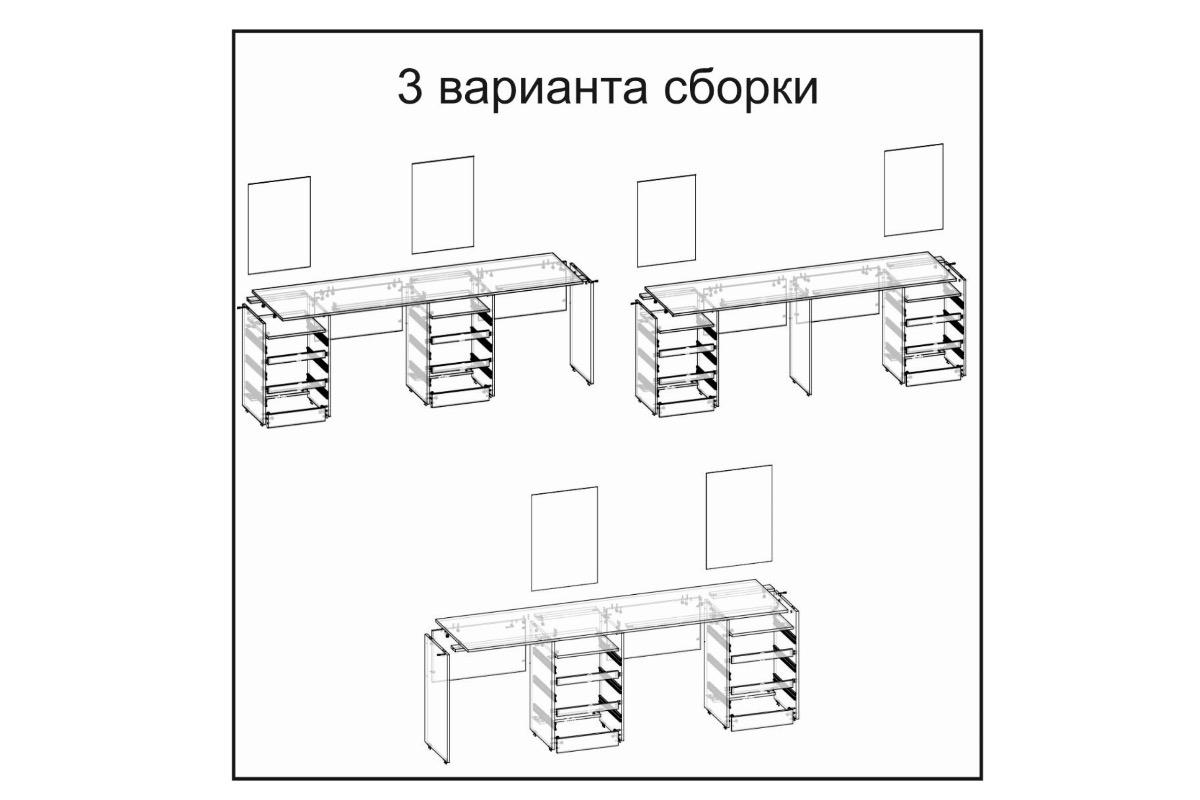 3 варианта сборки